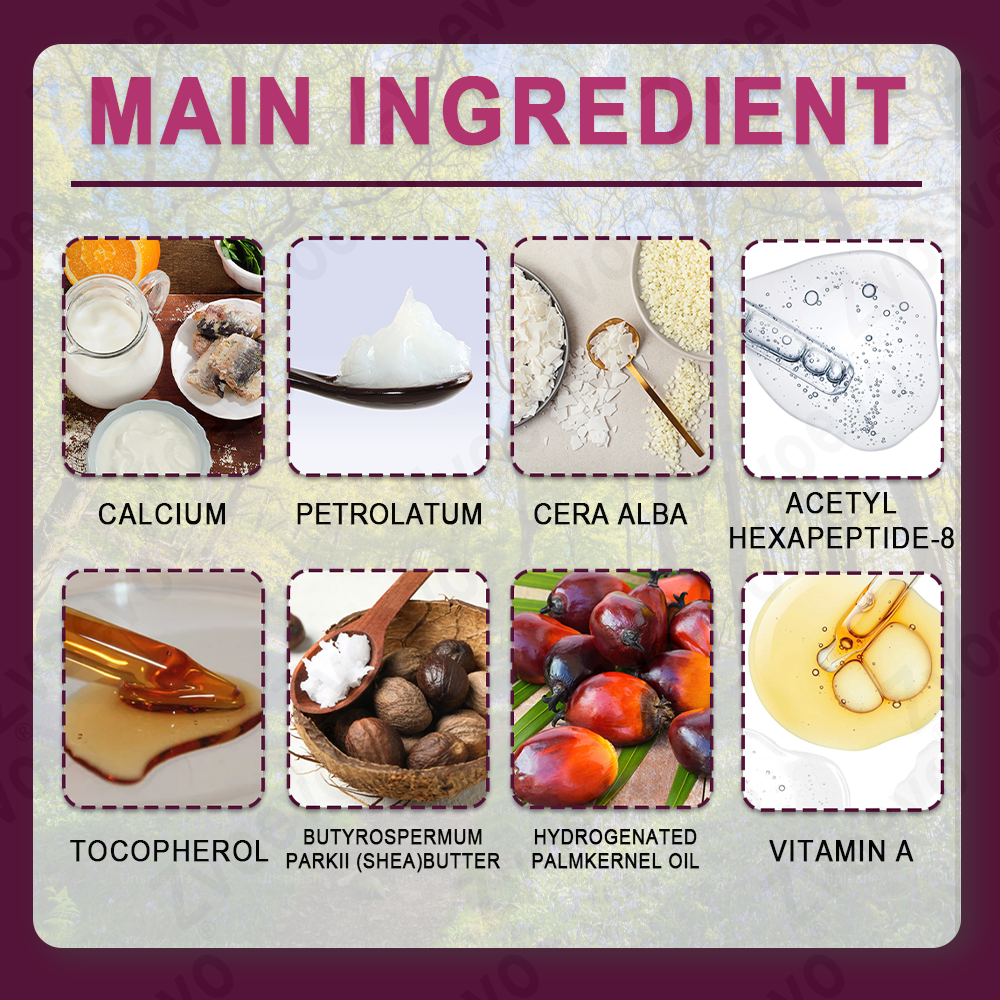 MAIN INGREDIENT

CALCIUM

PETROLATUM

CERA ALBA

ACETYL HEXAPEPTIDE-8

TOCOPHEROL

BUTYROSPERMUM PARKII (SHEA)BUTTER

HYDROGENATED PALMKERNEL OIL

VITAMIN A